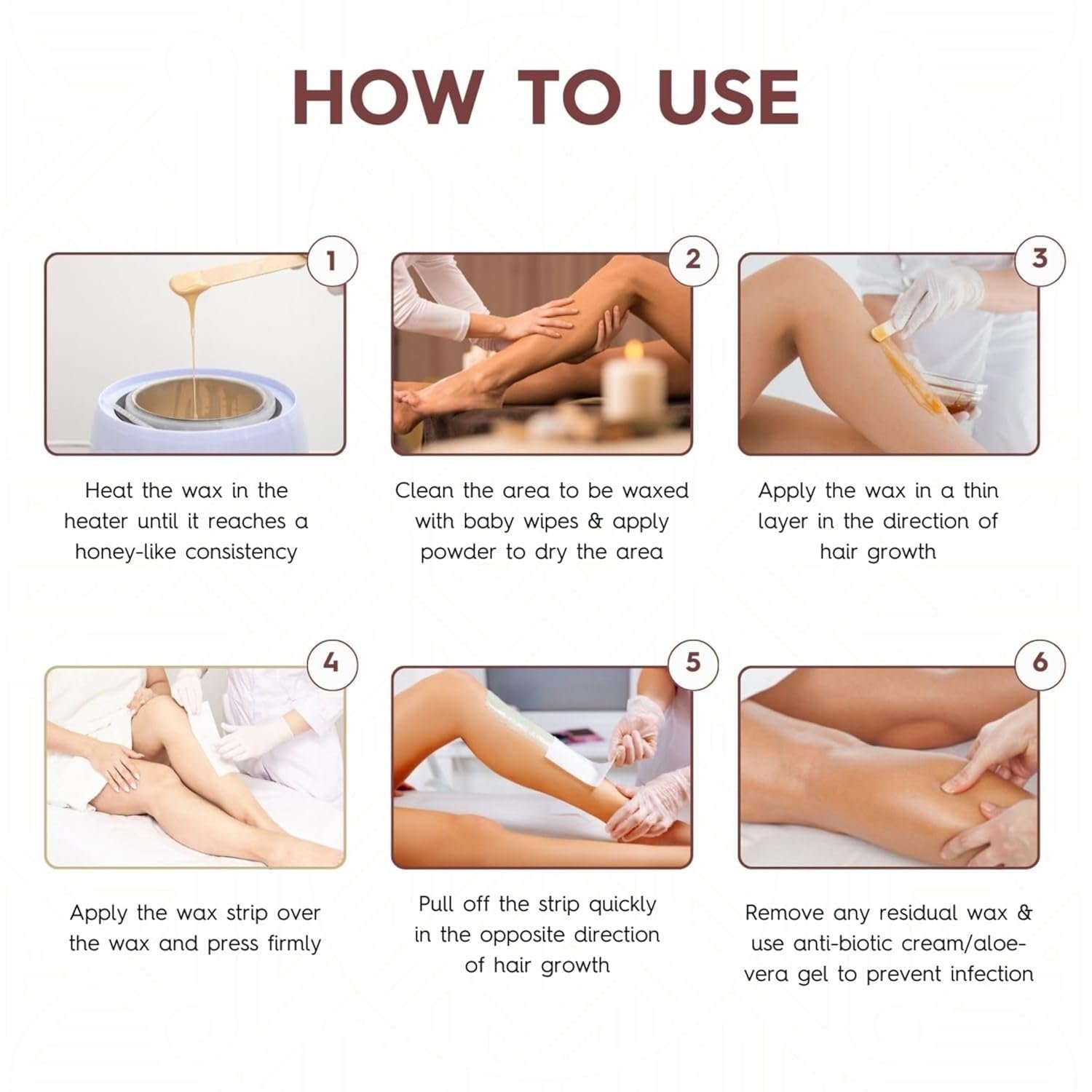 HOW TO USE

1

Heat the wax in the heater until it reaches a honey-like consistency

2

Clean the area to be waxed with baby wipes & apply powder to dry the area

3

Apply the wax in a thin layer in the direction of hair growth

4

Apply the wax strip over the wax and press firmly

5

Pull off the strip quickly in the opposite direction of hair growth

6

Remove any residual wax & use anti-biotic cream/aloe-vera gel to prevent infection